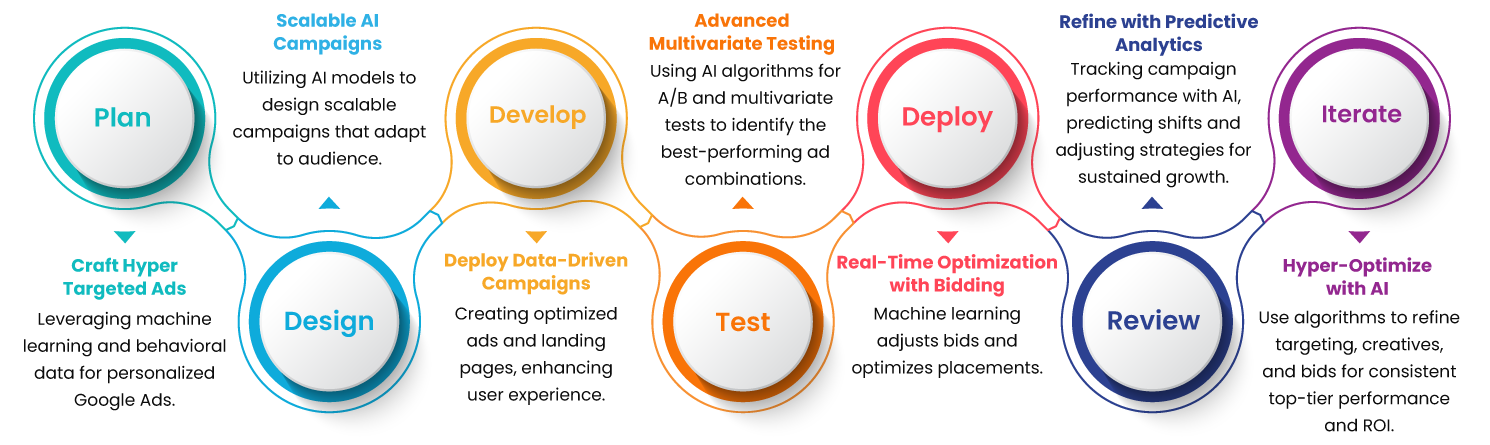 Plan

Craft Hyper Targeted Ads
Leveraging machine learning and behavioral data for personalized Google Ads.

Scalable AI Campaigns
Utilizing AI models to design scalable campaigns that adapt to audience.

Design

Develop

Deploy Data-Driven Campaigns
Creating optimized ads and landing pages, enhancing user experience.

Advanced Multivariate Testing
Using AI algorithms for A/B and multivariate tests to identify the best-performing ad combinations.

Test

Deploy

Real-Time Optimization with Bidding
Machine learning adjusts bids and optimizes placements.

Refine with Predictive Analytics
Tracking campaign performance with AI, predicting shifts and adjusting strategies for sustained growth.

Review

Iterate

Hyper-Optimize with AI
Use algorithms to refine targeting, creatives, and bids for consistent top-tier performance and ROI.